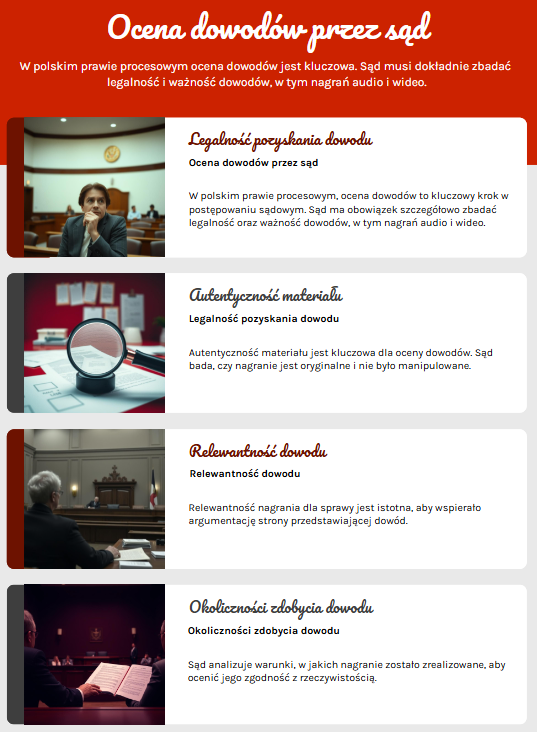 Ocena dowodów przez sąd

W polskim prawie procesowym ocena dowodów jest kluczowa. Sąd musi dokładnie zbadać legalność i ważność dowodów, w tym nagrań audio i wideo.

Legalność pozyskania dowodu

Ocena dowodów przez sąd

W polskim prawie procesowym, ocena dowodów to kluczowy krok w postępowaniu sądowym. Sąd ma obowiązek szczegółowo zbadać legalność oraz ważność dowodów, w tym nagrań audio i wideo.

Autentyczność materiału

Legalność pozyskania dowodu

Autentyczność materiału jest kluczowa dla oceny dowodów. Sąd bada, czy nagranie jest oryginalne i nie było manipulowane.

Relewantność dowodu

Relewantność dowodu

Relewantność nagrania dla sprawy jest istotna, aby wspierało argumentację strony przedstawiającej dowód.

Okoliczności zdobycia dowodu

Okoliczności zdobycia dowodu

Sąd analizuje warunki, w jakich nagranie zostało zrealizowane, aby ocenić jego zgodność z rzeczywistością.